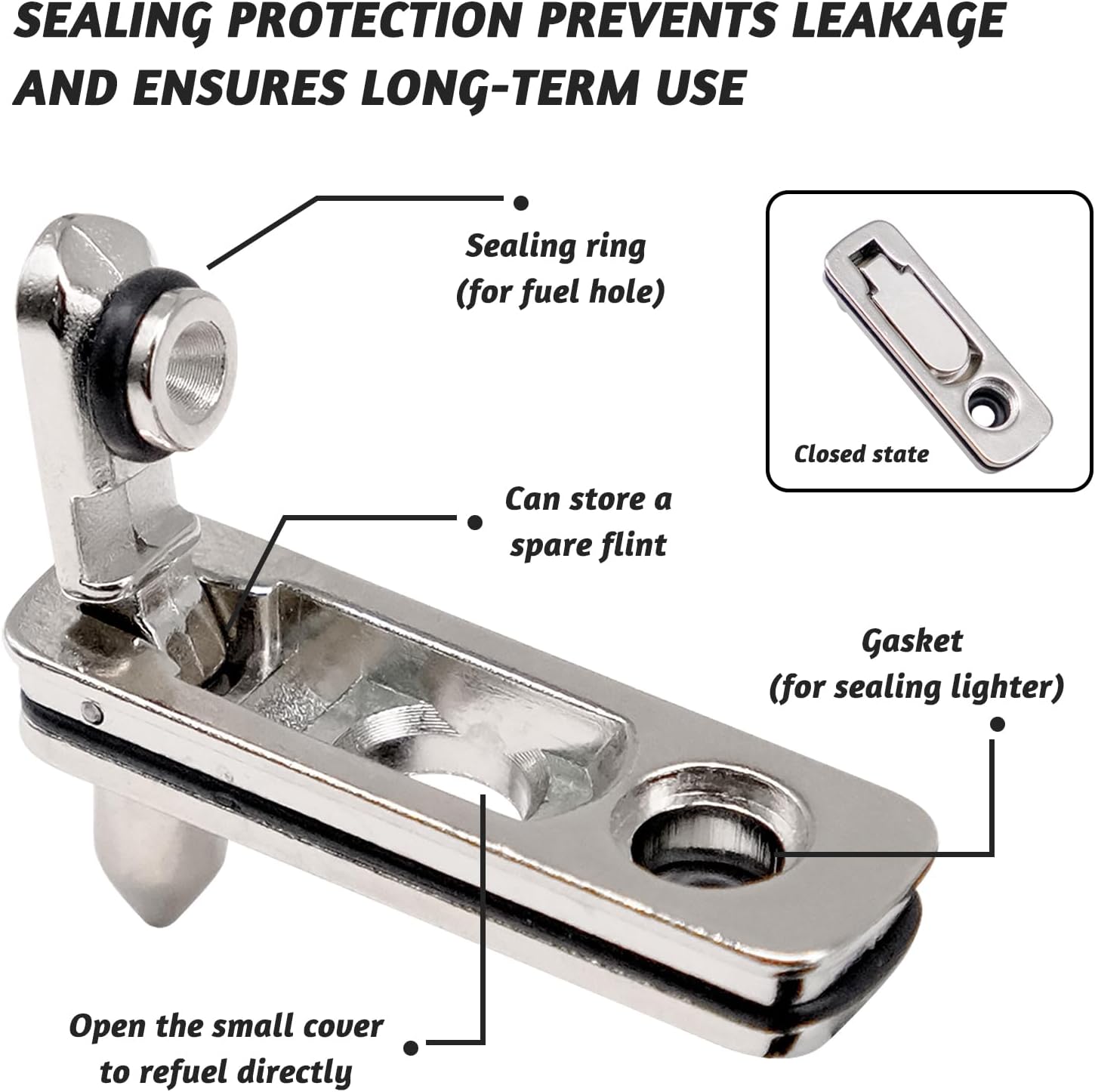 SEALING PROTECTION PREVENTS LEAKAGE AND ENSURES LONG-TERM USE

Sealing ring (for fuel hole)

Closed state

Can store a spare flint

Gasket (for sealing lighter)

Open the small cover to refuel directly