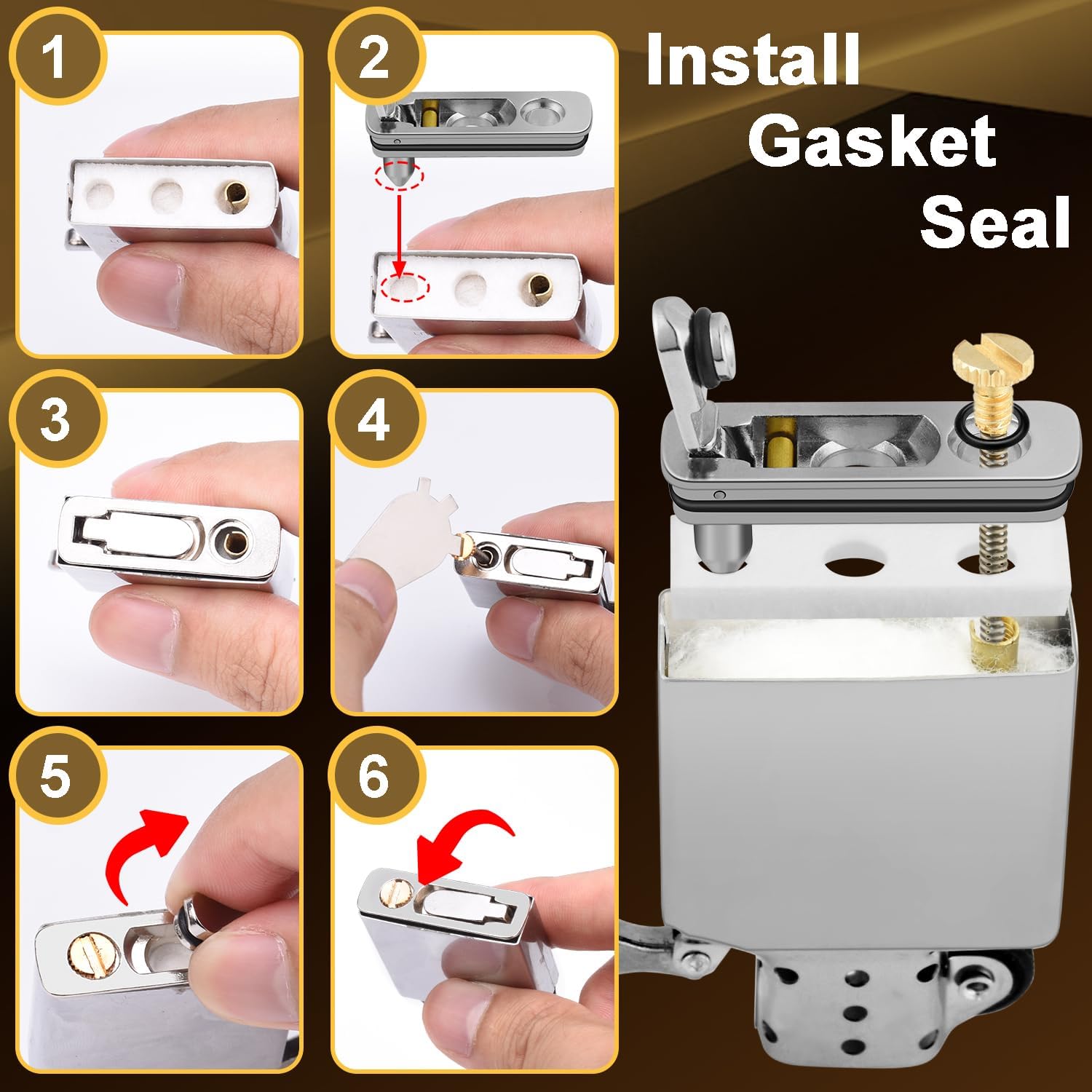 1
2
Install Gasket Seal
3
4
5
6