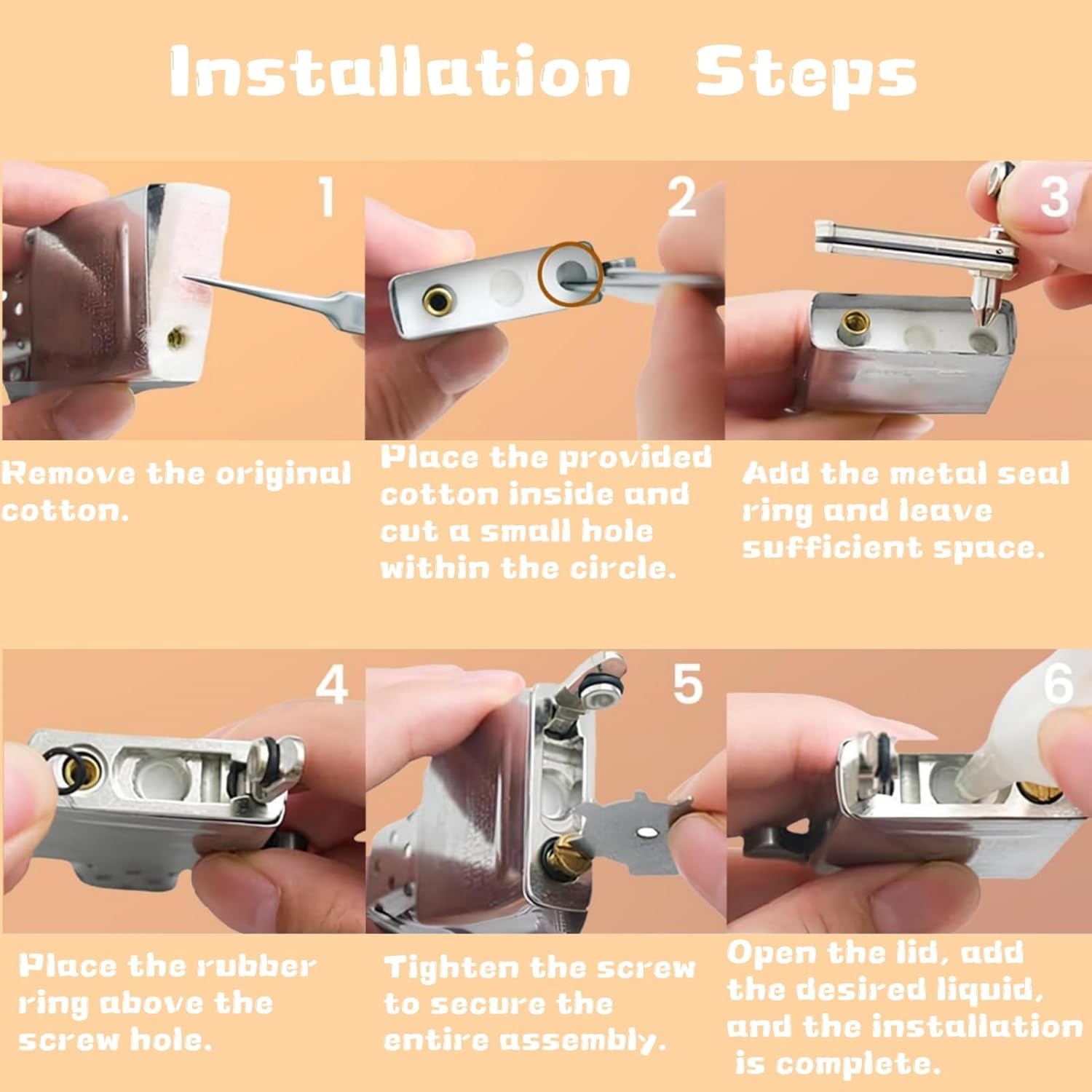 Installation Steps

1

Remove the original cotton.

2

Place the provided cotton inside and cut a small hole within the circle.

3

Add the metal seal ring and leave sufficient space.

4

Place the rubber ring above the screw hole.

5

Tighten the screw to secure the entire assembly.

6

Open the lid, add the desired liquid, and the installation is complete.